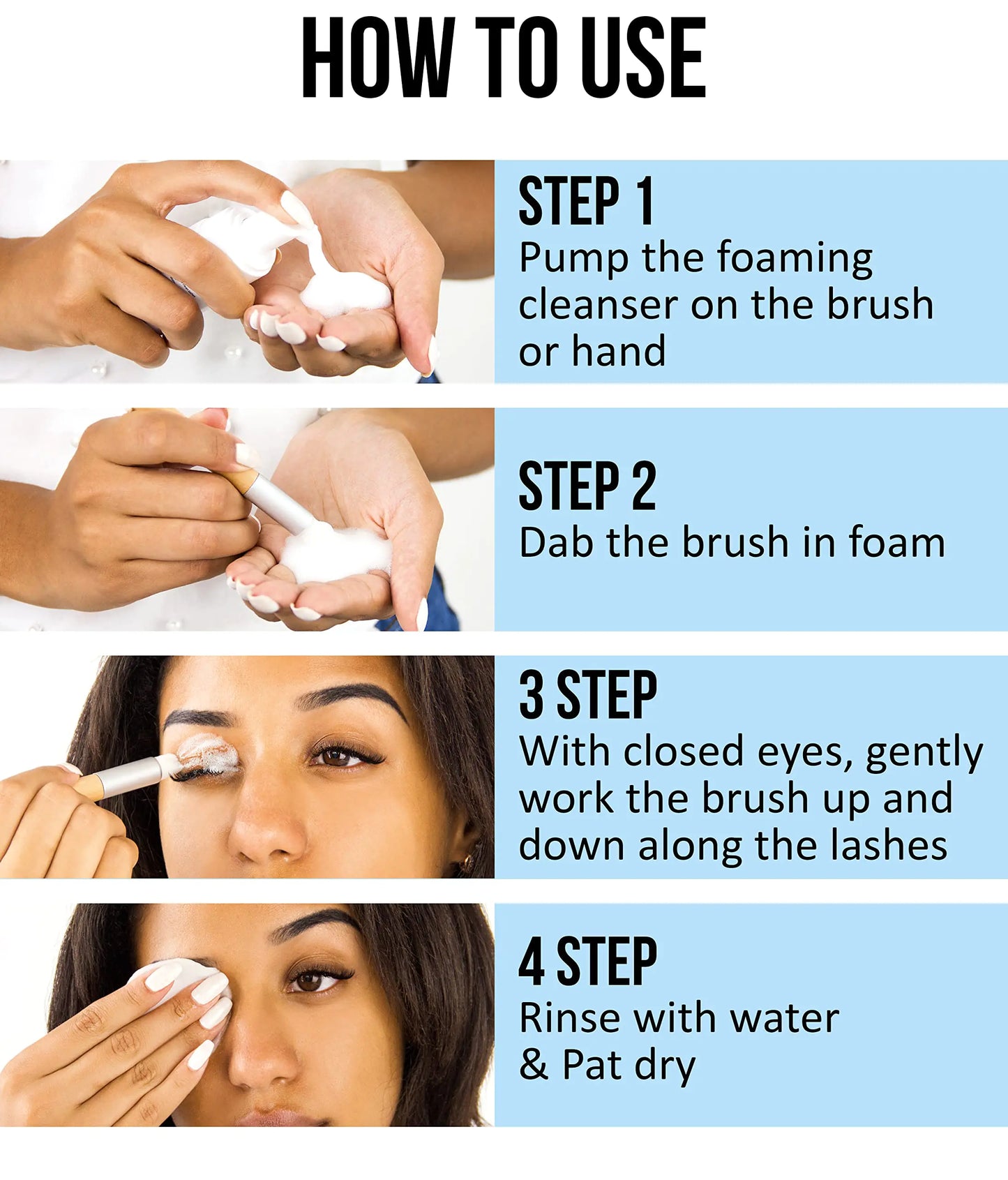 HOW TO USE

STEP 1
Pump the foaming cleanser on the brush or hand

STEP 2
Dab the brush in foam

3 STEP
With closed eyes, gently work the brush up and down along the lashes

4 STEP
Rinse with water
& Pat dry